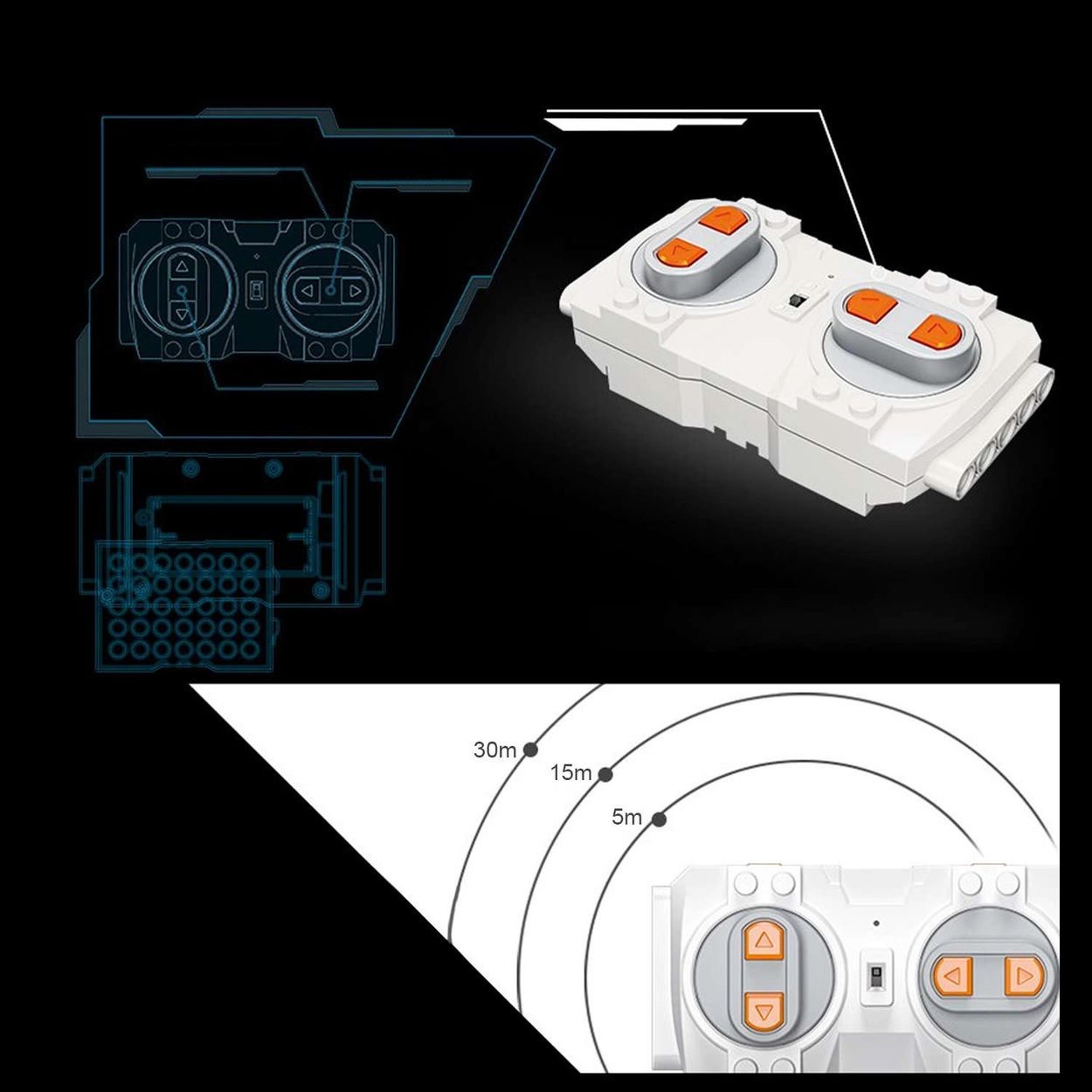 30m
15m
5m