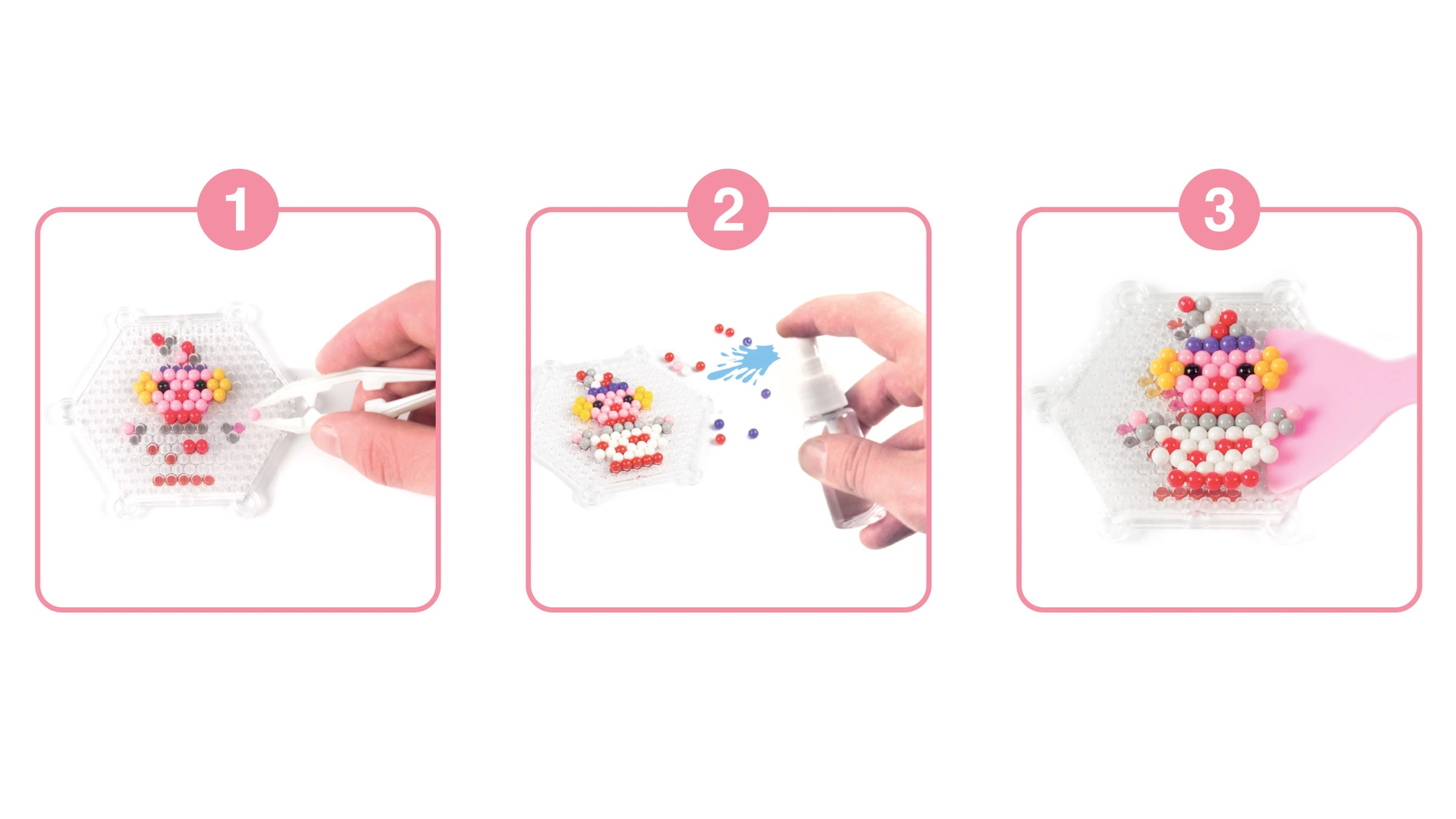 1

2

3